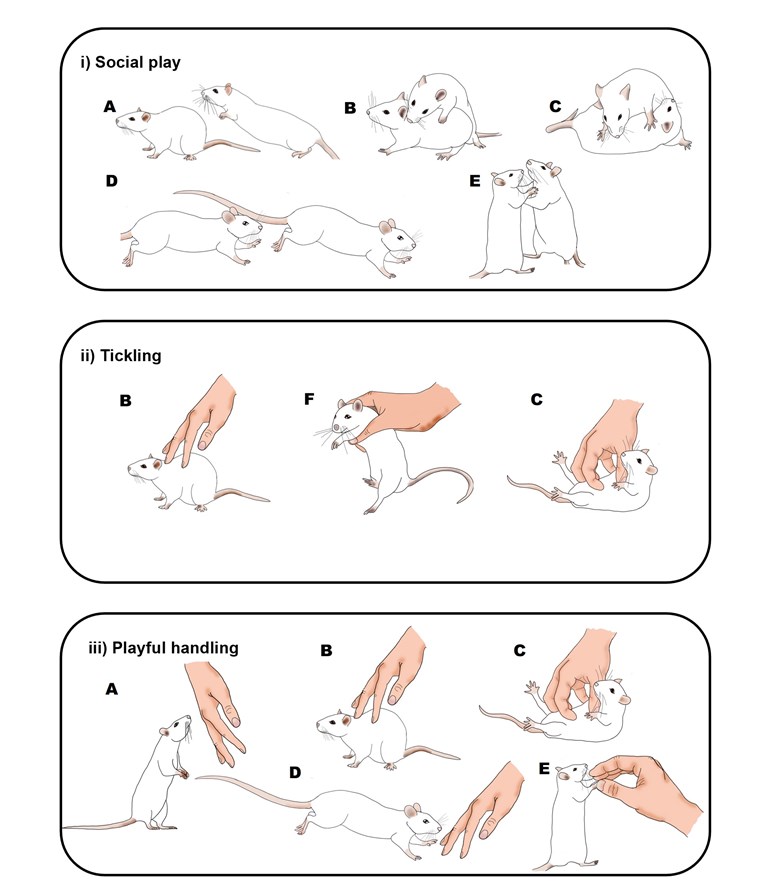 i) Social play

A

B

C

D

E

ii) Tickling

B

F

C

iii) Playful handling

A

B

C

D

E